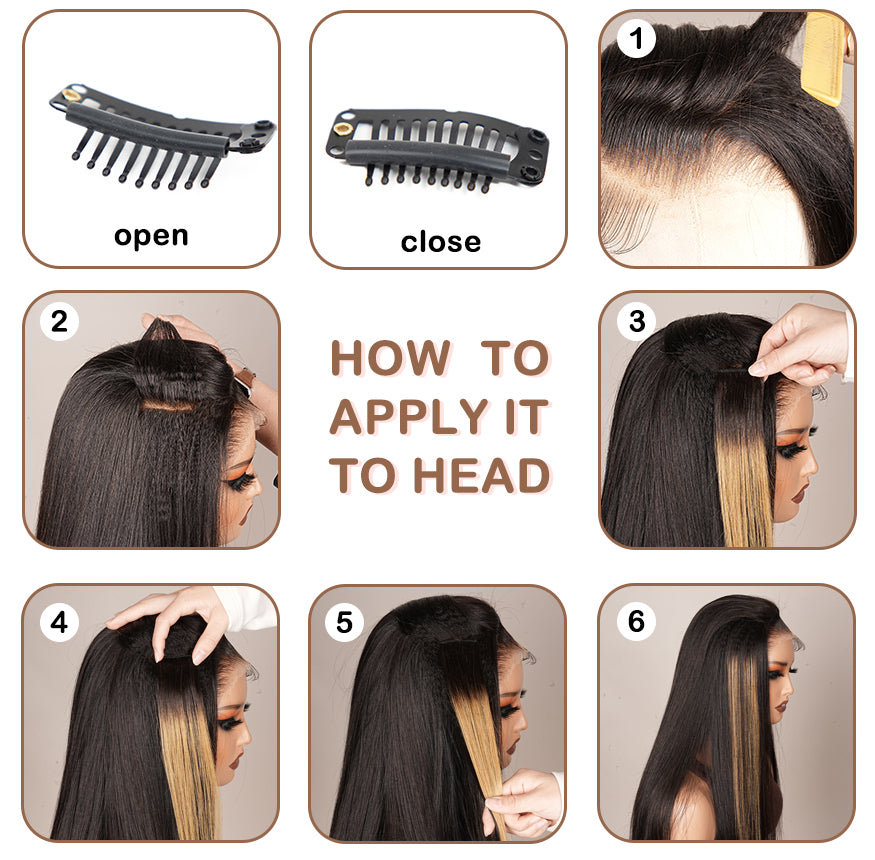 open

close

1

2

HOW TO APPLY IT TO HEAD

3

4

5

6