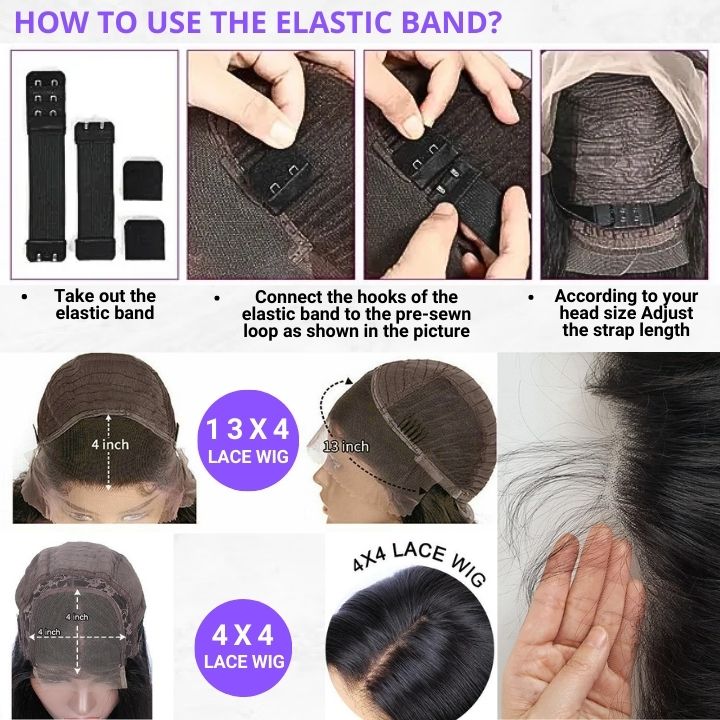 HOW TO USE THE ELASTIC BAND?

• Take out the elastic band

• Connect the hooks of the elastic band to the pre-sewn loop as shown in the picture

• According to your head size Adjust the strap length

4 inch

1 3 X 4
LACE WIG

13 inch

4 inch
4 inch

4 X 4
LACE WIG

4X4 LACE WIG