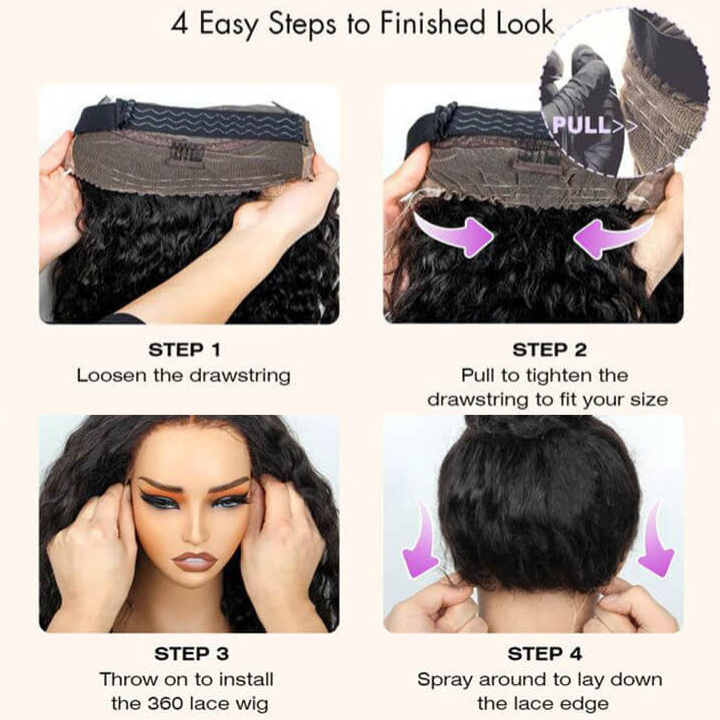 4 Easy Steps to Finished Look

PULL>>

STEP 1
Loosen the drawstring

STEP 2
Pull to tighten the drawstring to fit your size

STEP 3
Throw on to install the 360 lace wig

STEP 4
Spray around to lay down the lace edge